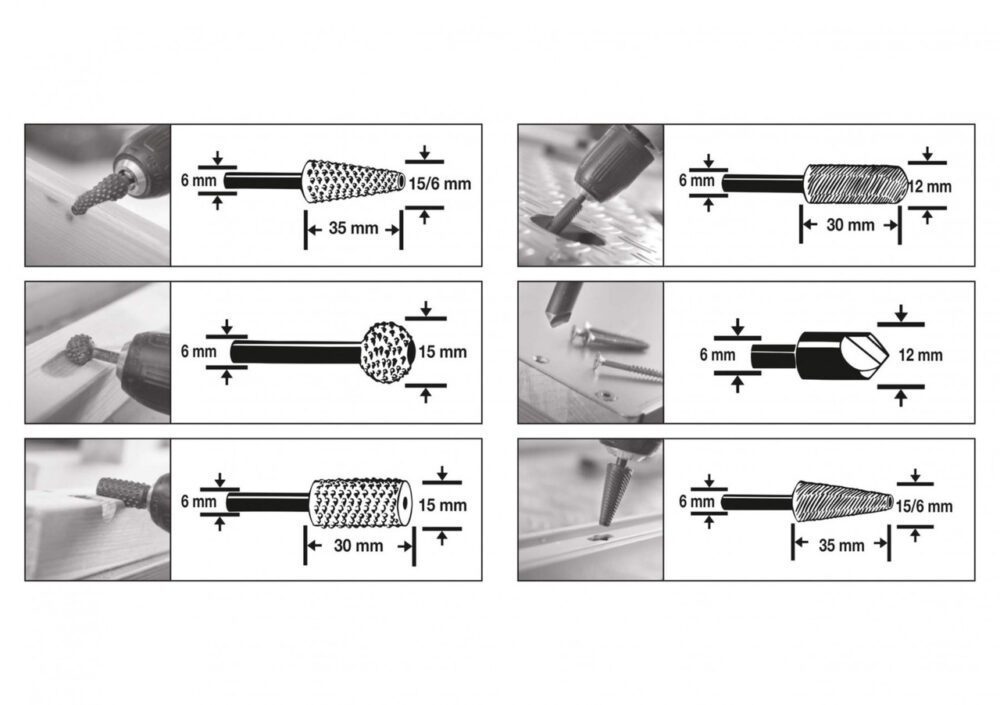 6 mm
15/6 mm
35 mm

6 mm
15 mm

6 mm
15 mm
30 mm

6 mm
12 mm
30 mm

6 mm
12 mm

6 mm
15/6 mm
35 mm